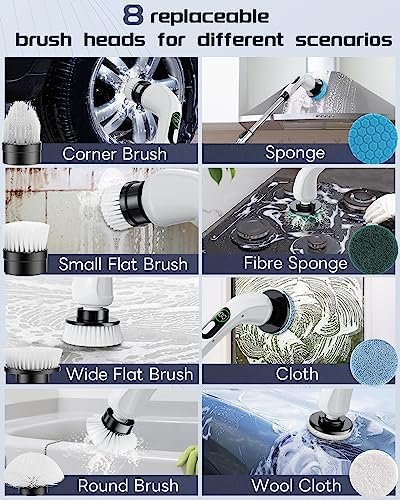 8 replaceable
brush heads for different scenarios

Corner Brush

Sponge

Small Flat Brush

Fibre Sponge

Wide Flat Brush

Cloth

Round Brush

Wool Cloth