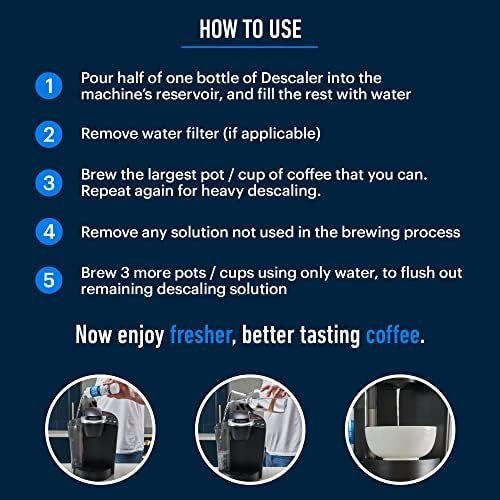 HOW TO USE

1 Pour half of one bottle of Descaler into the machine's reservoir, and fill the rest with water

2 Remove water filter (if applicable)

3 Brew the largest pot / cup of coffee that you can. Repeat again for heavy descaling.

4 Remove any solution not used in the brewing process

5 Brew 3 more pots / cups using only water, to flush out remaining descaling solution

Now enjoy fresher, better tasting coffee.