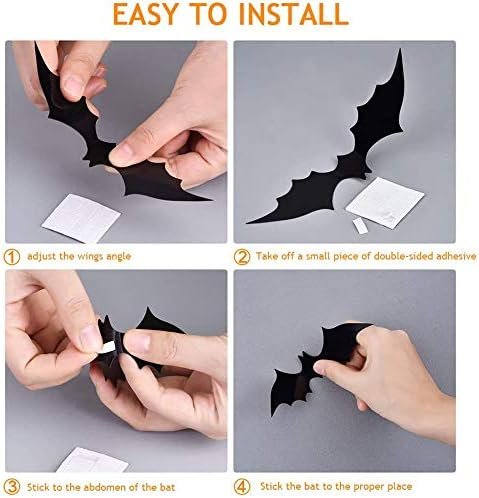 EASY TO INSTALL

① adjust the wings angle

② Take off a small piece of double-sided adhesive

③ Stick to the abdomen of the bat

④ Stick the bat to the proper place