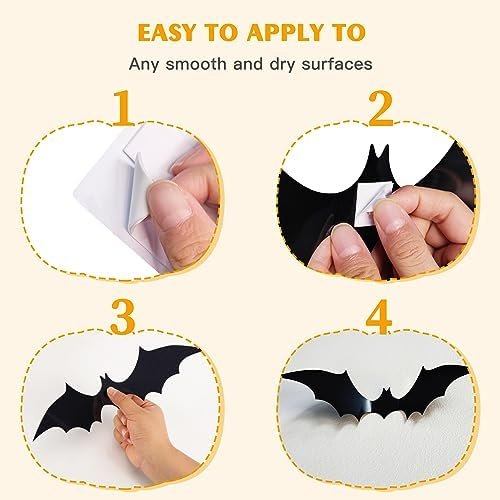 EASY TO APPLY TO

Any smooth and dry surfaces

1

2

3

4