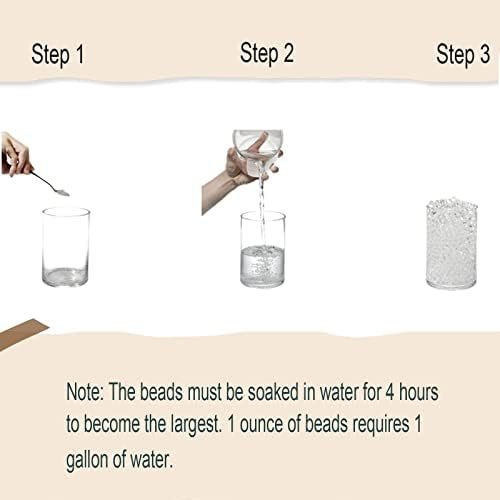 Step 1
Step 2
Step 3

Note: The beads must be soaked in water for 4 hours to become the largest. 1 ounce of beads requires 1 gallon of water.