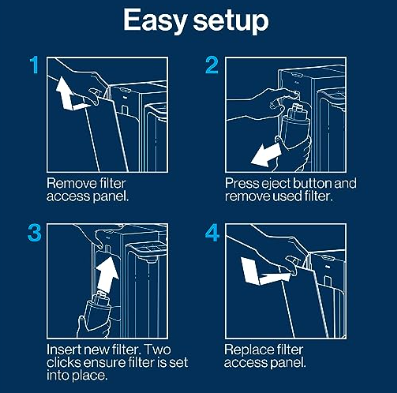 Easy setup

1

Remove filter access panel.

2

Press eject button and remove used filter.

3

Insert new filter. Two clicks ensure filter is set into place.

4

Replace filter access panel.